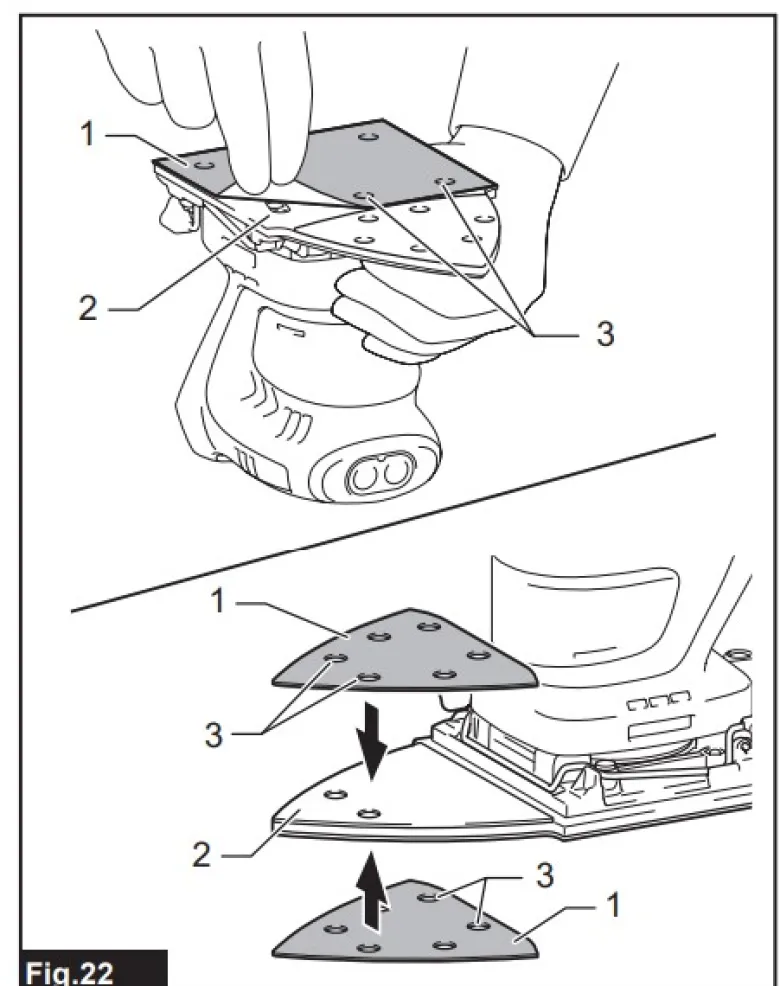 1
2
3
1
3
2
3
1
Fig.22